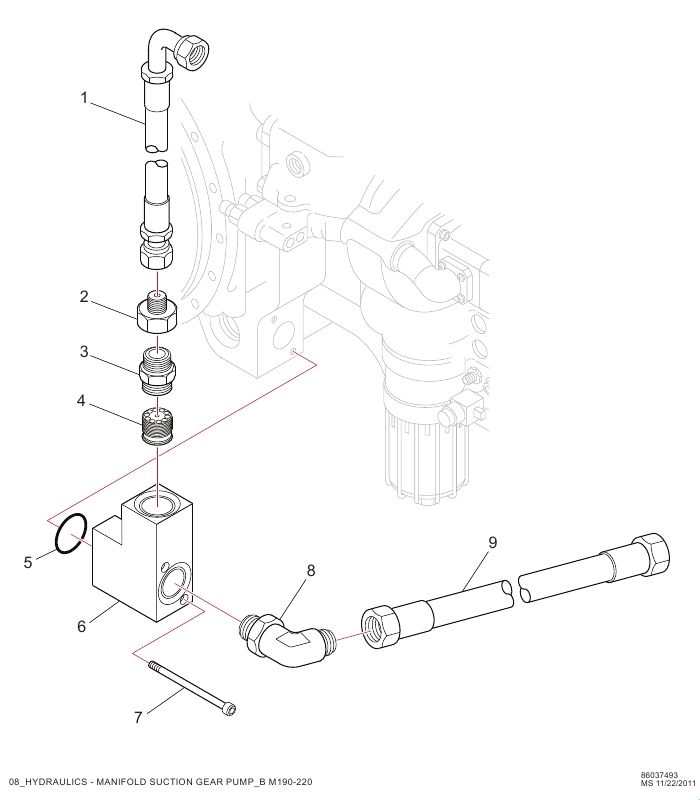 1

2

3

4

5

6

7

8

9

08_HYDRAULICS - MANIFOLD SUCTION GEAR PUMP_B M190-220

86037493
MS 11/22/2011